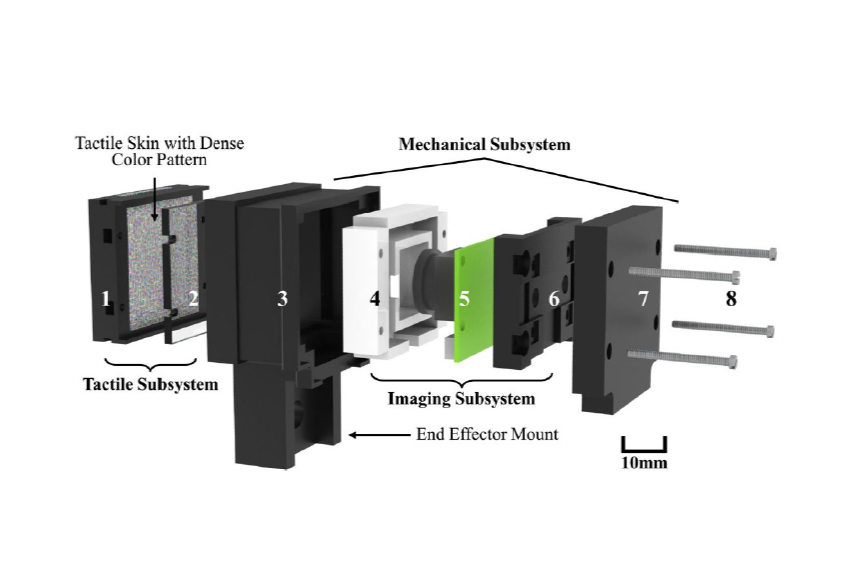 Tactile Skin with Dense Color Pattern

Mechanical Subsystem

1
2
3
4
5
6
7
8

Tactile Subsystem

Imaging Subsystem

End Effector Mount

10mm